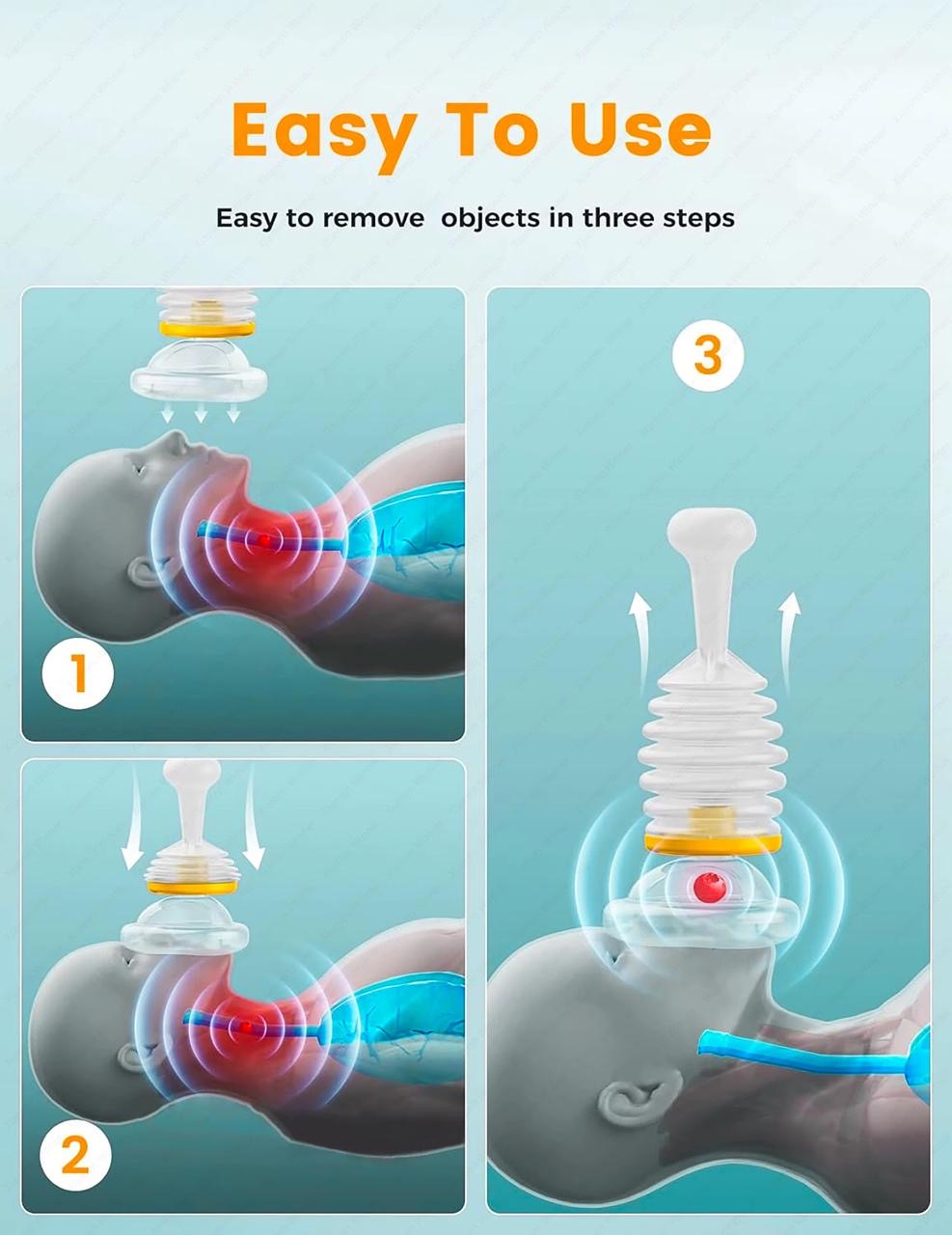 Easy To Use

Easy to remove objects in three steps

1

2

3