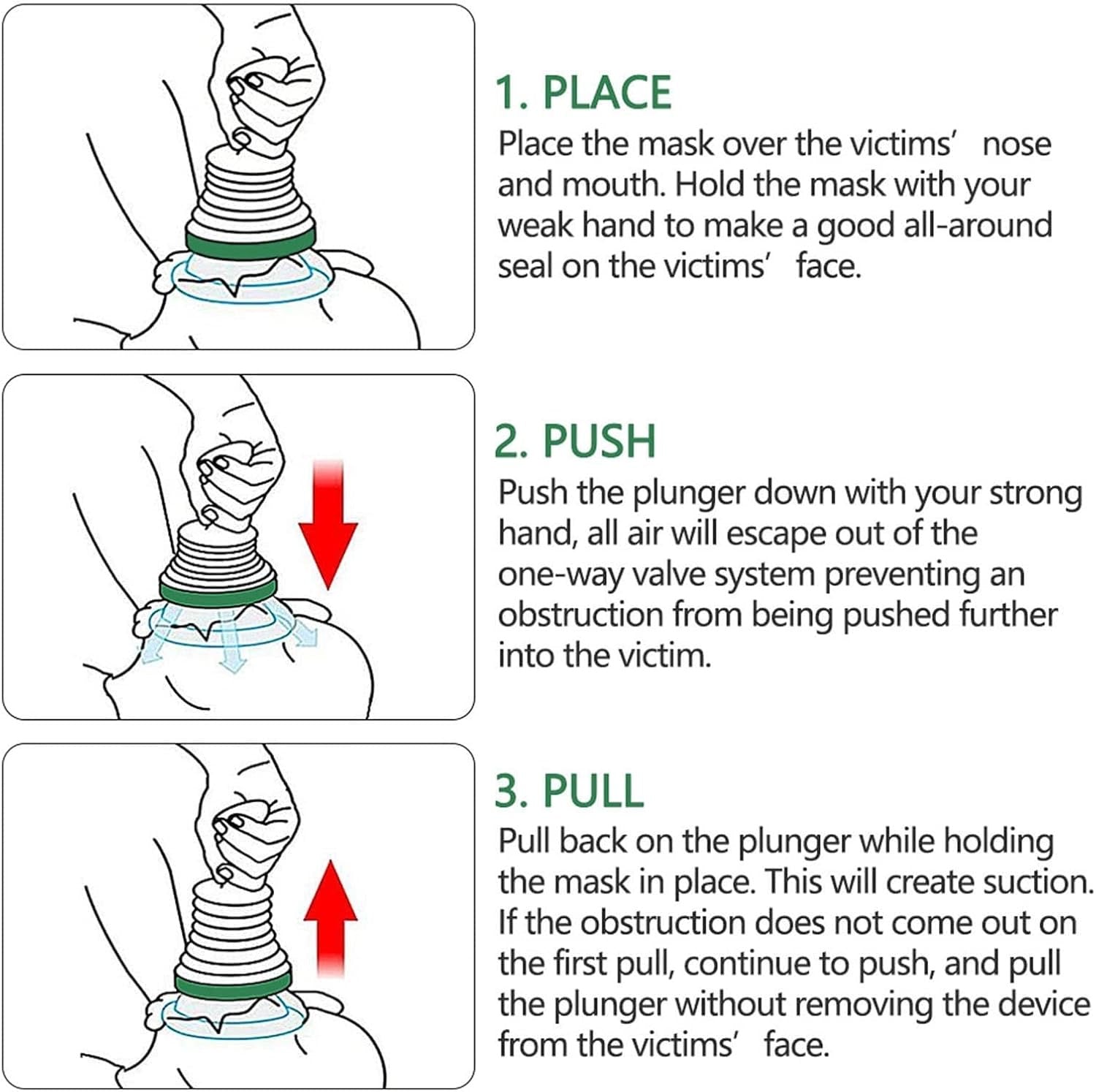 1. PLACE
Place the mask over the victims’ nose and mouth. Hold the mask with your weak hand to make a good all-around seal on the victims’ face.

2. PUSH
Push the plunger down with your strong hand, all air will escape out of the one-way valve system preventing an obstruction from being pushed further into the victim.

3. PULL
Pull back on the plunger while holding the mask in place. This will create suction. If the obstruction does not come out on the first pull, continue to push, and pull the plunger without removing the device from the victims’ face.